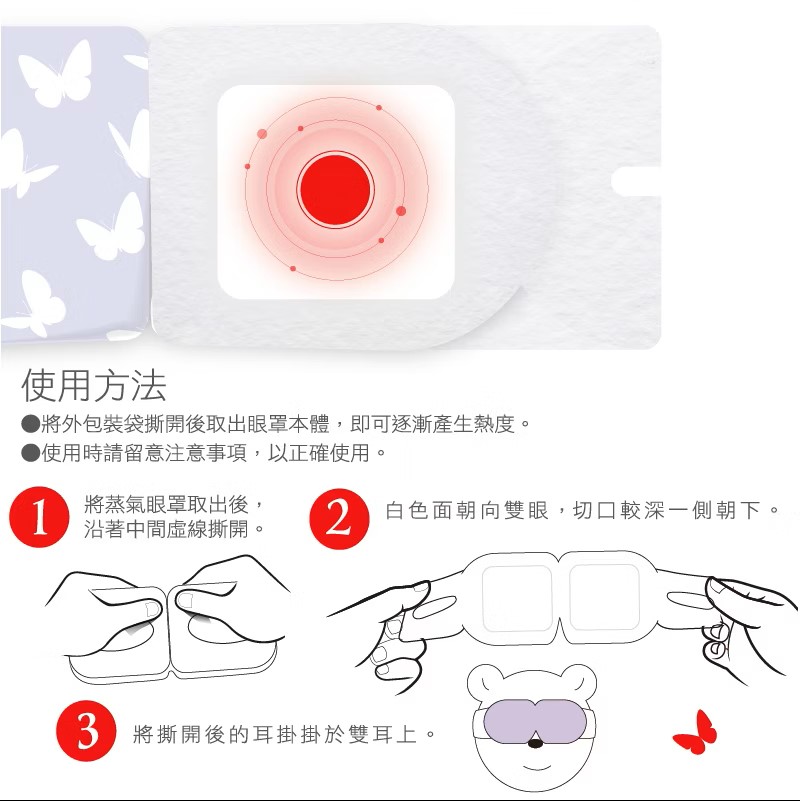 使用方法

●將外包裝袋撕開後取出眼罩本體，即可逐漸產生熱度。

●使用時請留意注意事項，以正確使用。

1 將蒸氣眼罩取出後，沿著中間虛線撕開。

2 白色面朝向雙眼，切口較深一側朝下。

3 將撕開後的耳掛掛於雙耳上。